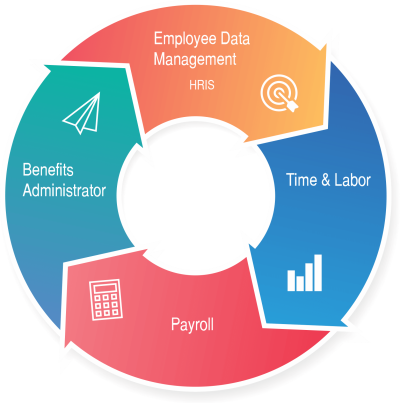 Employee Data Management

HRIS

Time & Labor

Payroll

Benefits Administrator